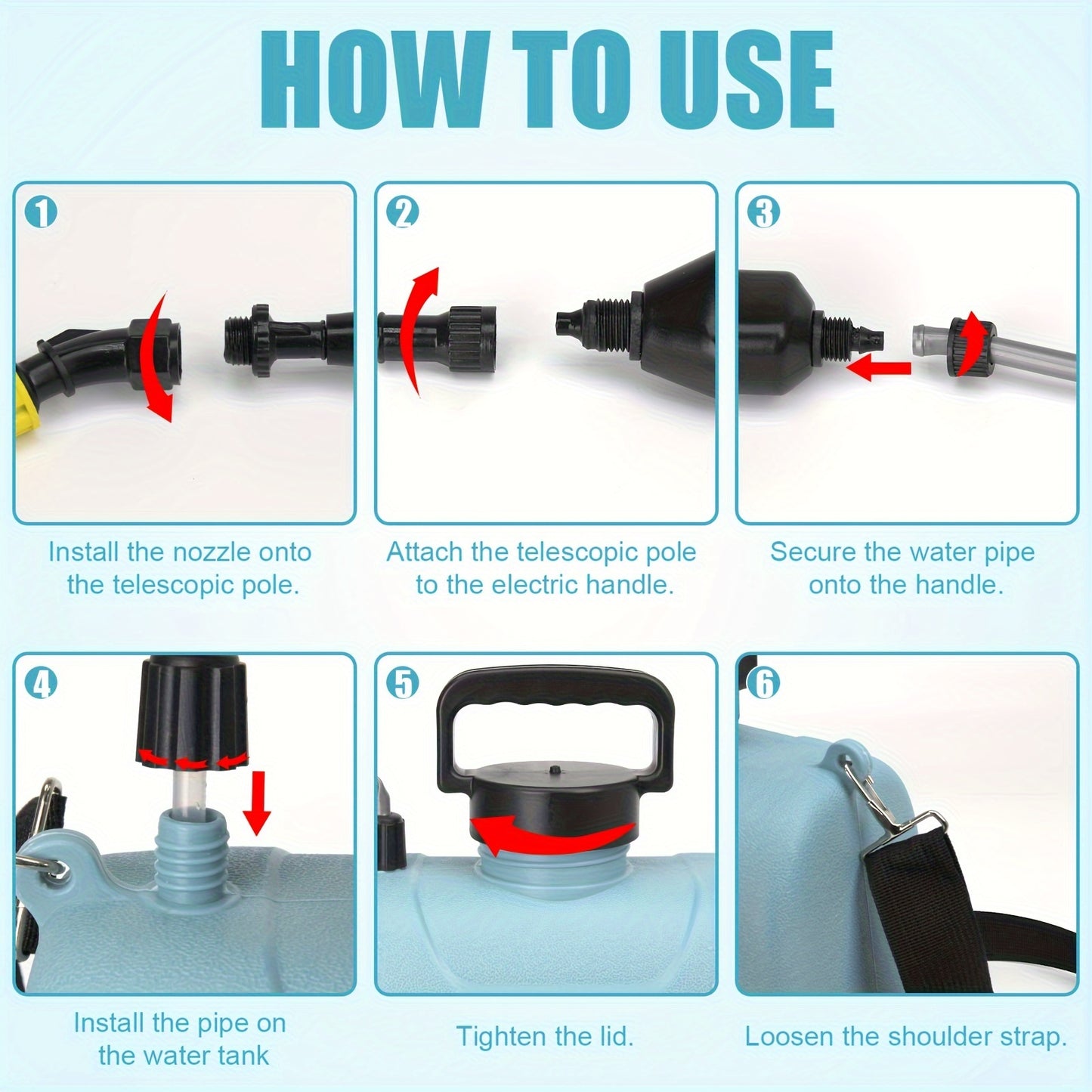 HOW TO USE

1

Install the nozzle onto the telescopic pole.

2

Attach the telescopic pole to the electric handle.

3

Secure the water pipe onto the handle.

4

Install the pipe on the water tank

5

Tighten the lid.

6

Loosen the shoulder strap.